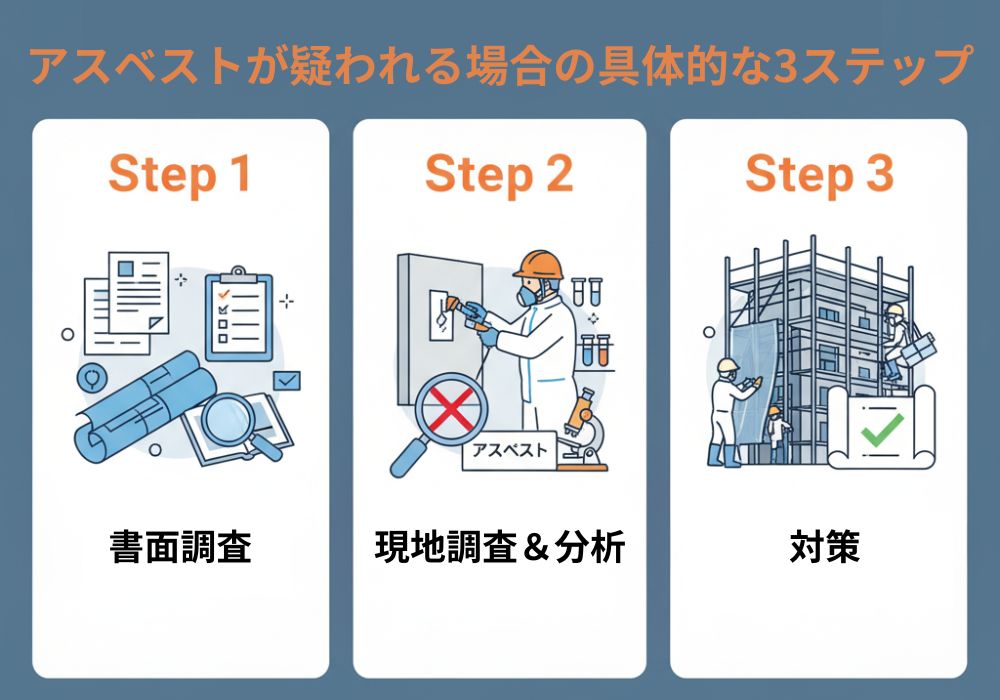 アスベストが疑われる場合の具体的な3ステップ

Step 1

書面調査

Step 2

アスベスト

現地調査＆分析

Step 3

対策